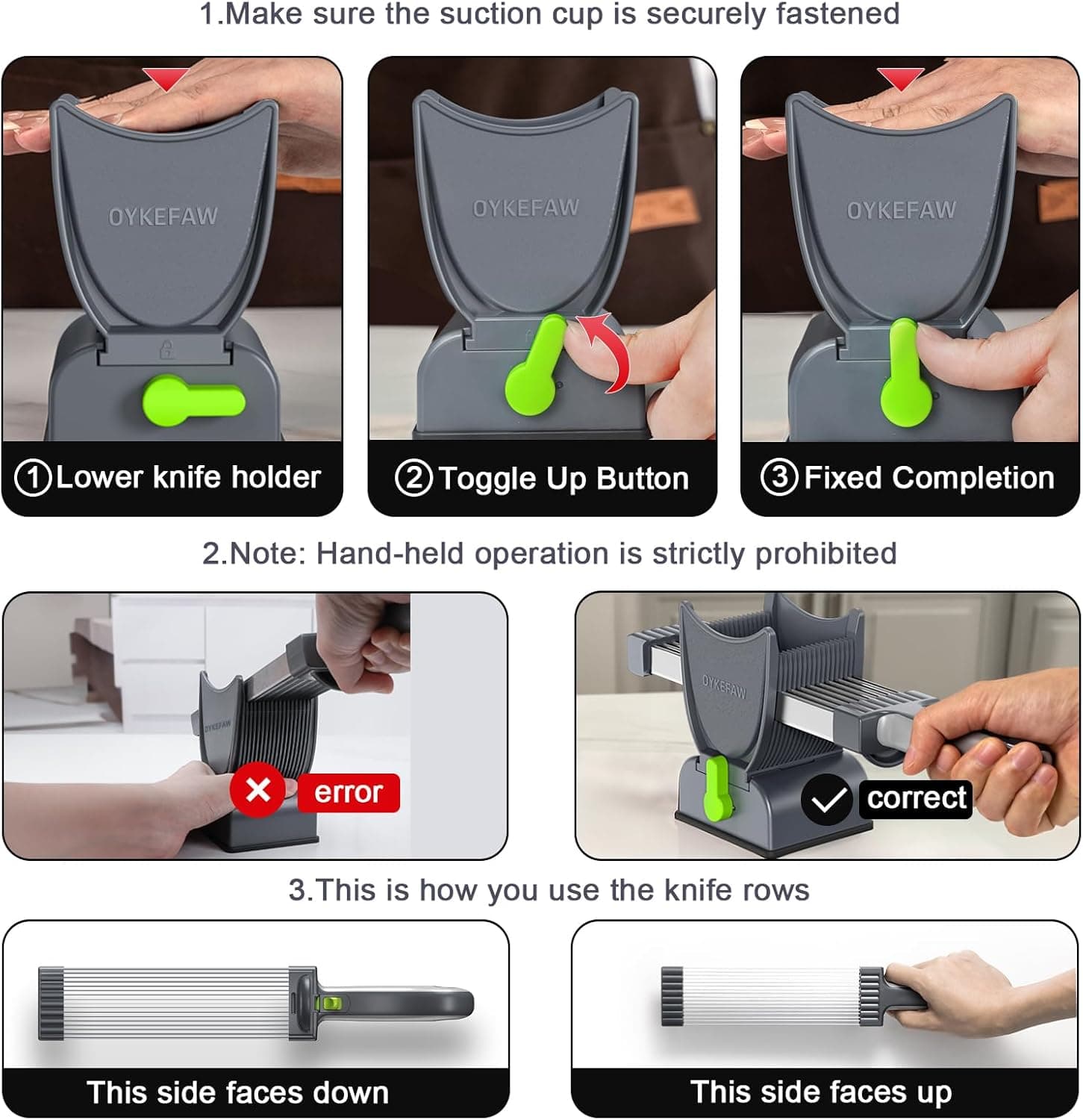 1.Make sure the suction cup is securely fastened

OYKEFAW

①Lower knife holder

OYKEFAW

②Toggle Up Button

OYKEFAW

③Fixed Completion

2.Note: Hand-held operation is strictly prohibited

OYKEFAW

error

OYKEFAW

correct

3.This is how you use the knife rows

This side faces down

This side faces up