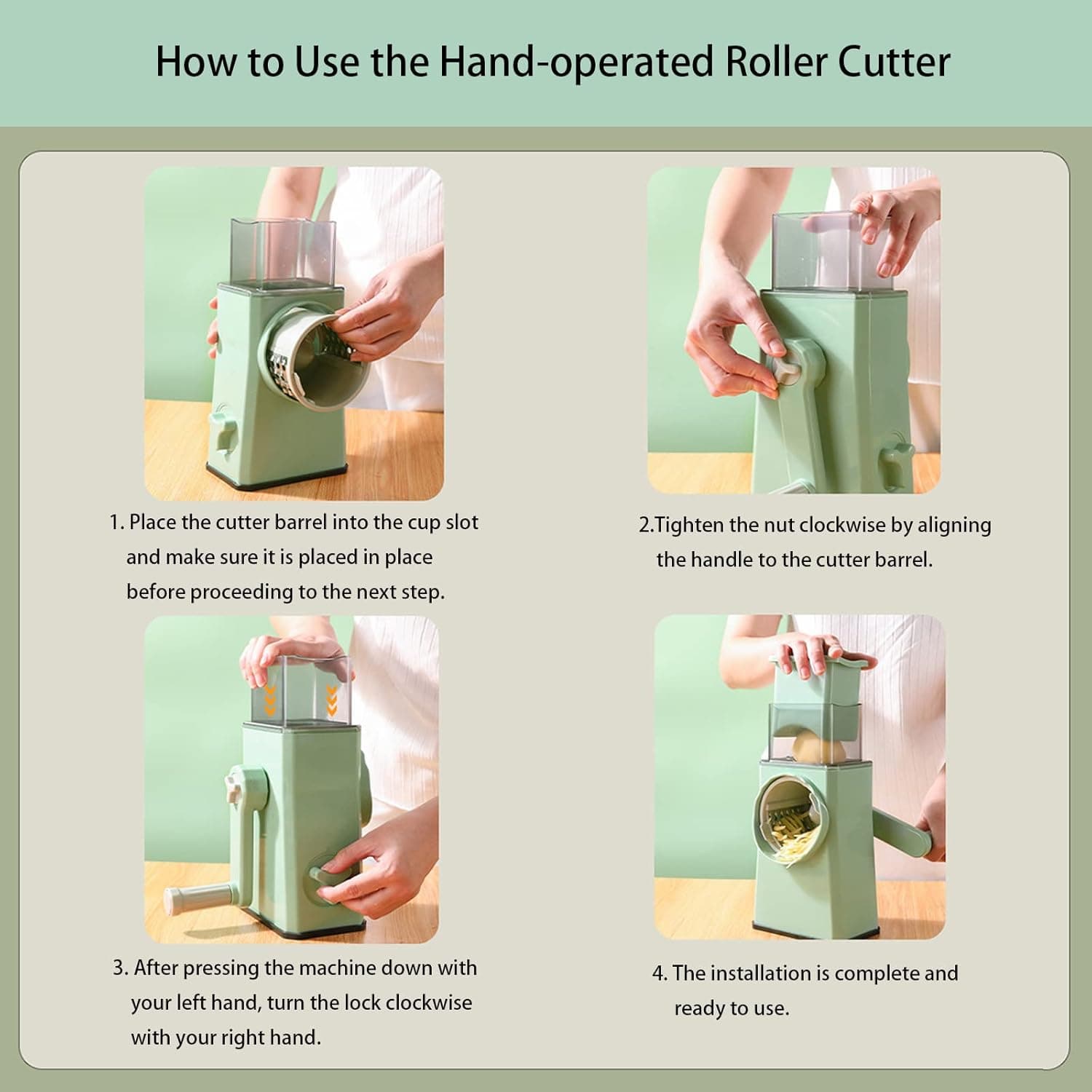 How to Use the Hand-operated Roller Cutter

1. Place the cutter barrel into the cup slot and make sure it is placed in place before proceeding to the next step.

2.Tighten the nut clockwise by aligning the handle to the cutter barrel.

3. After pressing the machine down with your left hand, turn the lock clockwise with your right hand.

4. The installation is complete and ready to use.