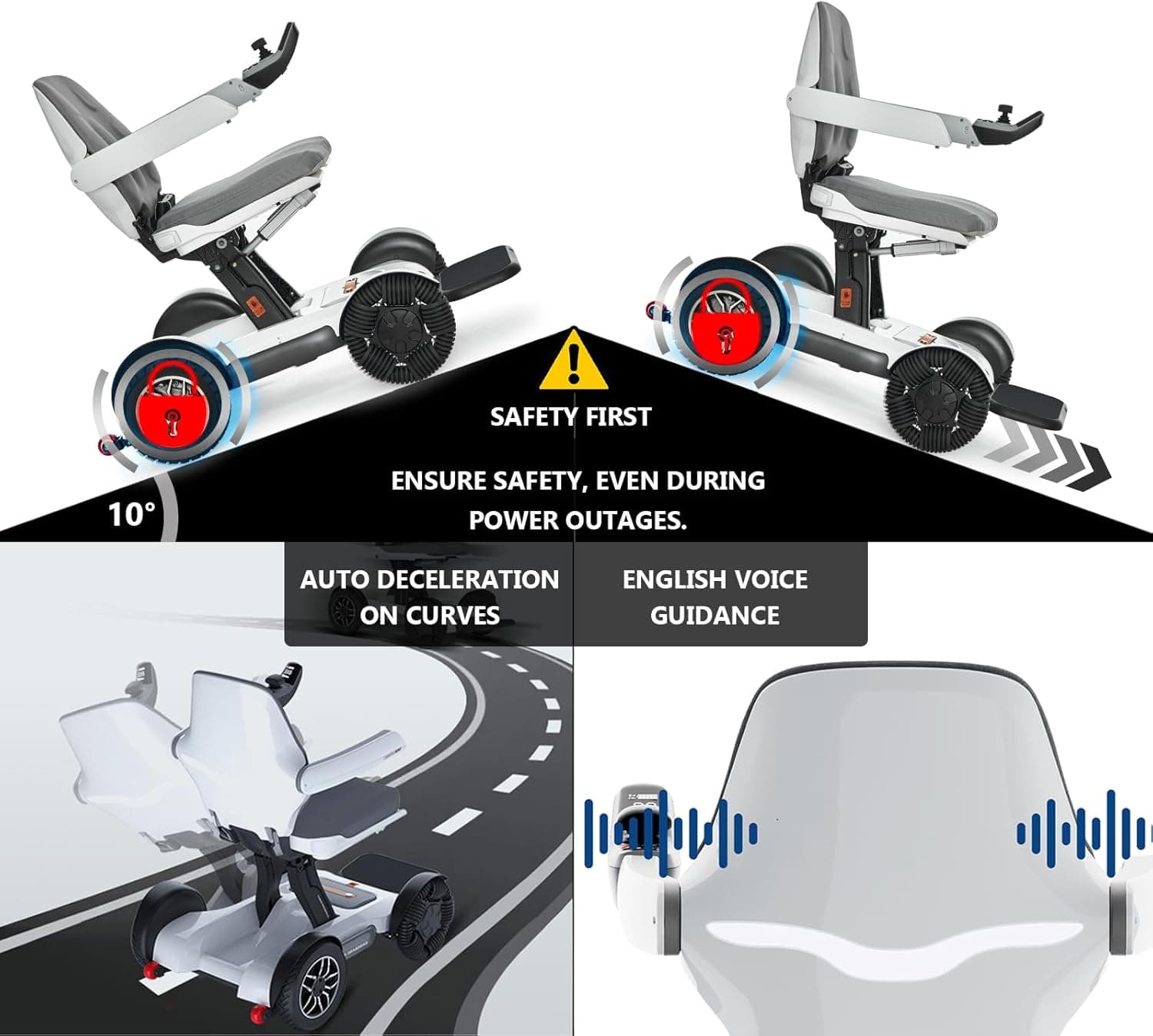 SAFETY FIRST

ENSURE SAFETY, EVEN DURING POWER OUTAGES.

10°

AUTO DECELERATION ON CURVES

ENGLISH VOICE GUIDANCE